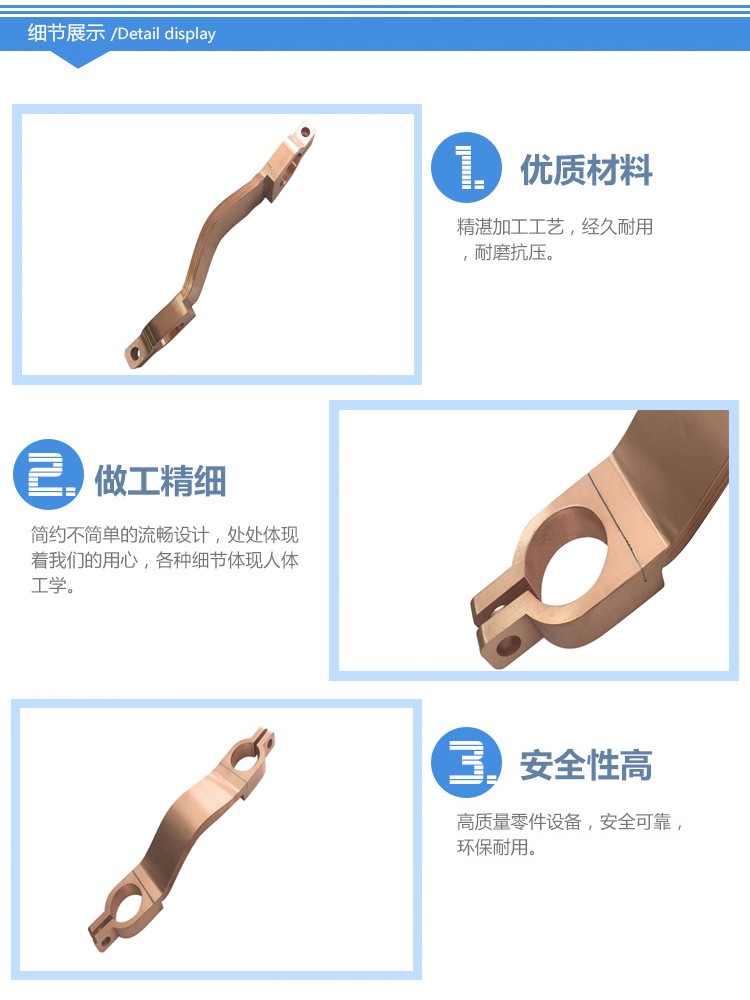 细节展示 /Detail display

1. 优质材料

精湛加工工艺，经久耐用，耐磨抗压。

2. 做工精细

简约不简单的流畅设计，处处体现着我们的用心，各种细节体现人体工学。

3. 安全性高

高质量零件设备，安全可靠，环保耐用。